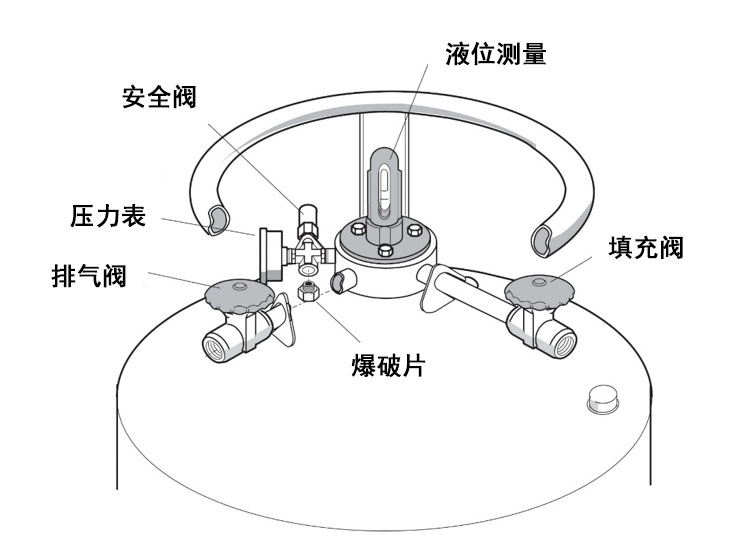 液位测量

安全阀

压力表

排气阀

填充阀

爆破片